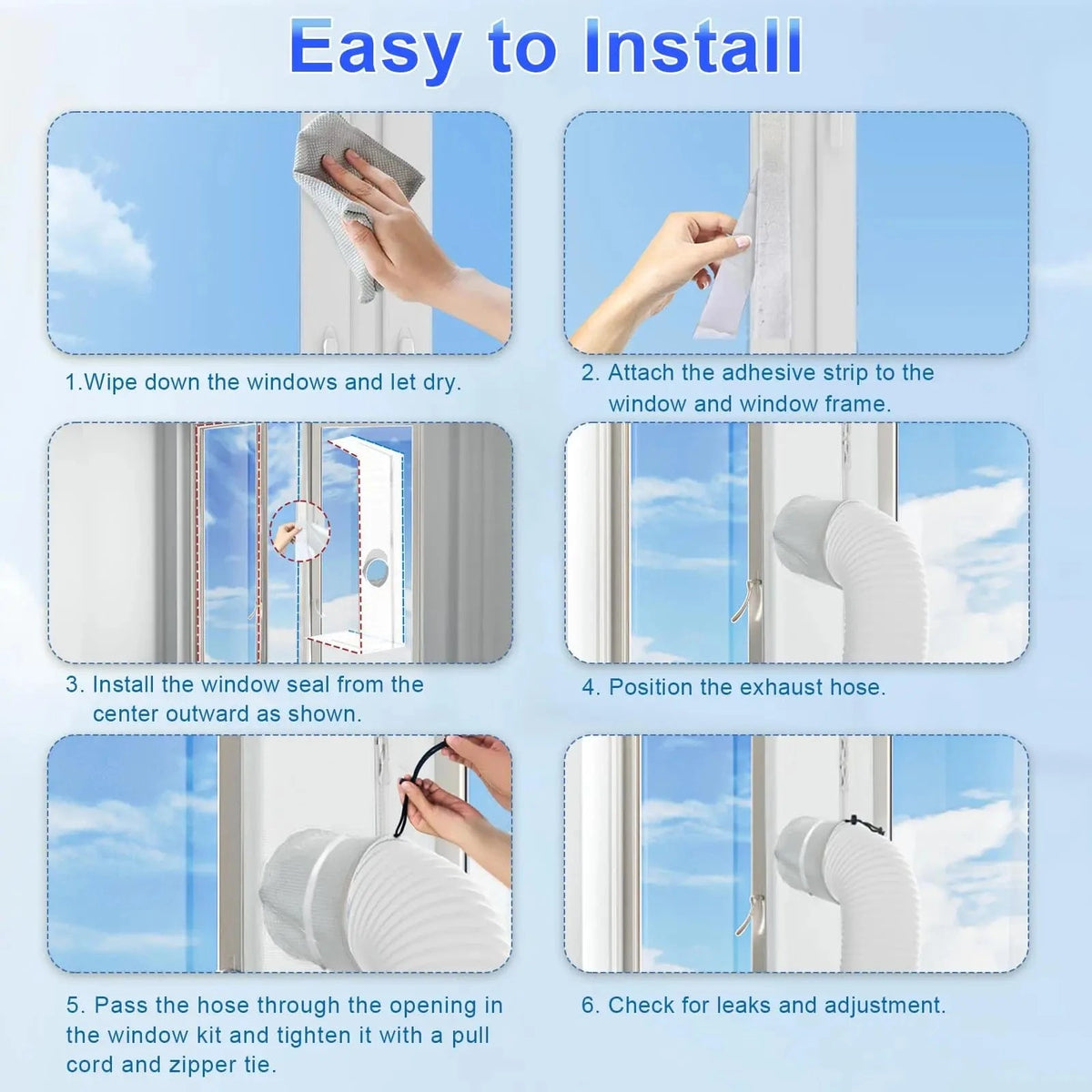 Easy to Install

1.Wipe down the windows and let dry.

2. Attach the adhesive strip to the window and window frame.

3. Install the window seal from the center outward as shown.

4. Position the exhaust hose.

5. Pass the hose through the opening in the window kit and tighten it with a pull cord and zipper tie.

6. Check for leaks and adjustment.